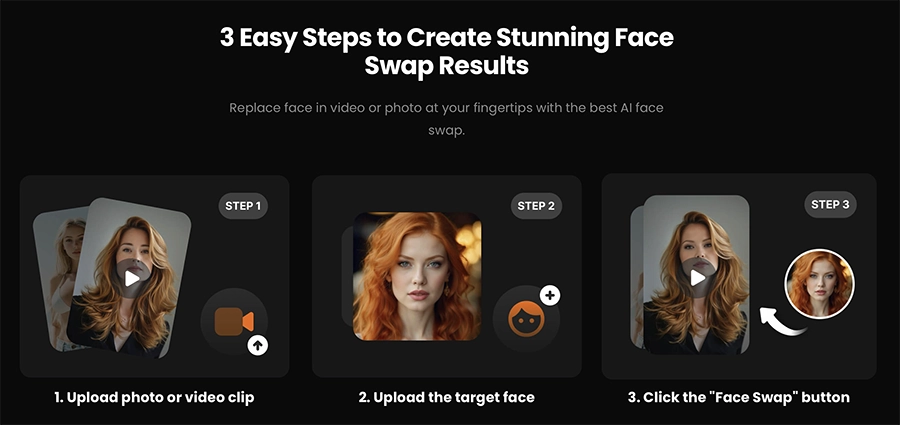 3 Easy Steps to Create Stunning Face Swap Results

Replace face in video or photo at your fingertips with the best AI face swap.

STEP 1

1. Upload photo or video clip

STEP 2

2. Upload the target face

STEP 3

3. Click the "Face Swap" button